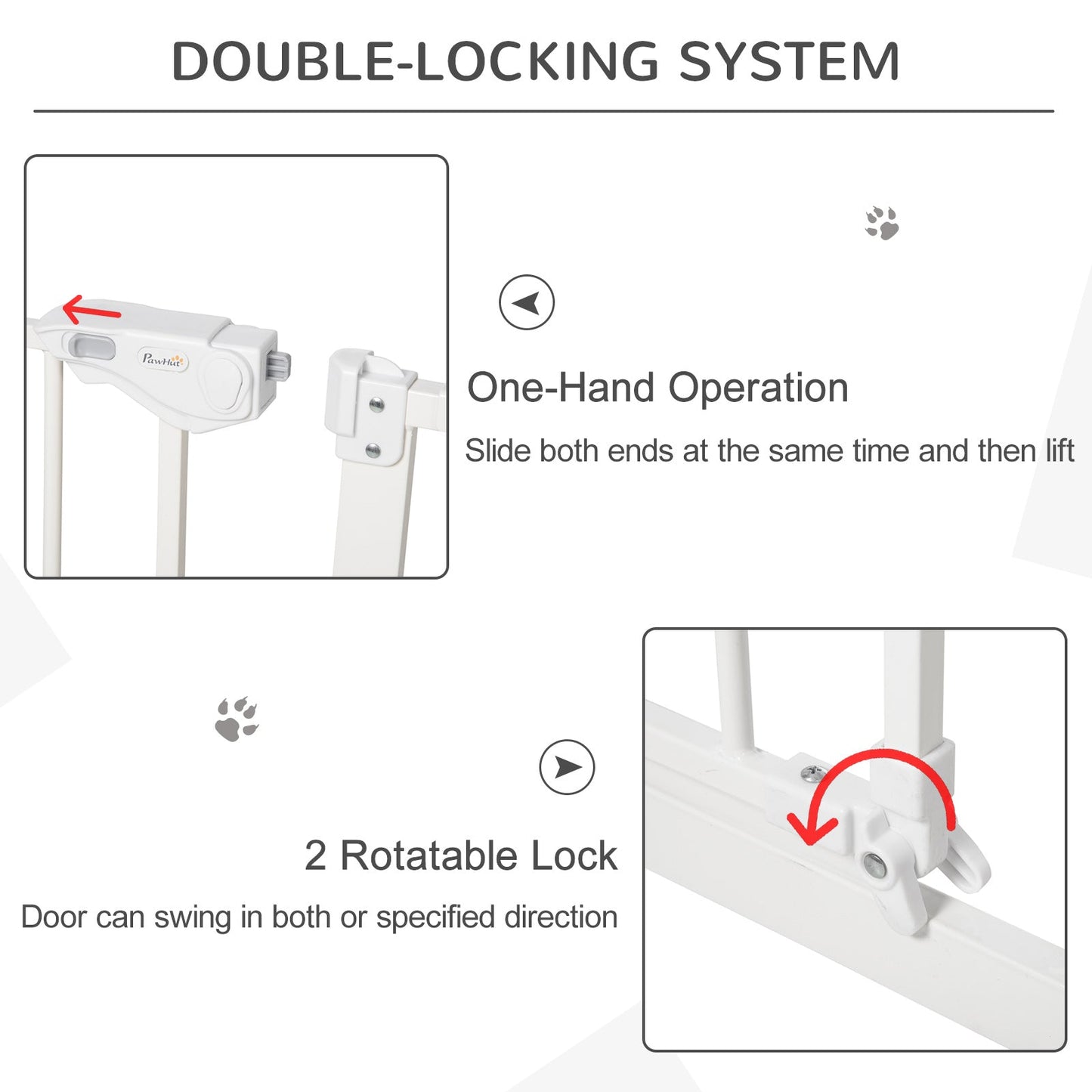 DOUBLE-LOCKING SYSTEM

PawHut

One-Hand Operation

Slide both ends at the same time and then lift

2 Rotatable Lock

Door can swing in both or specified direction