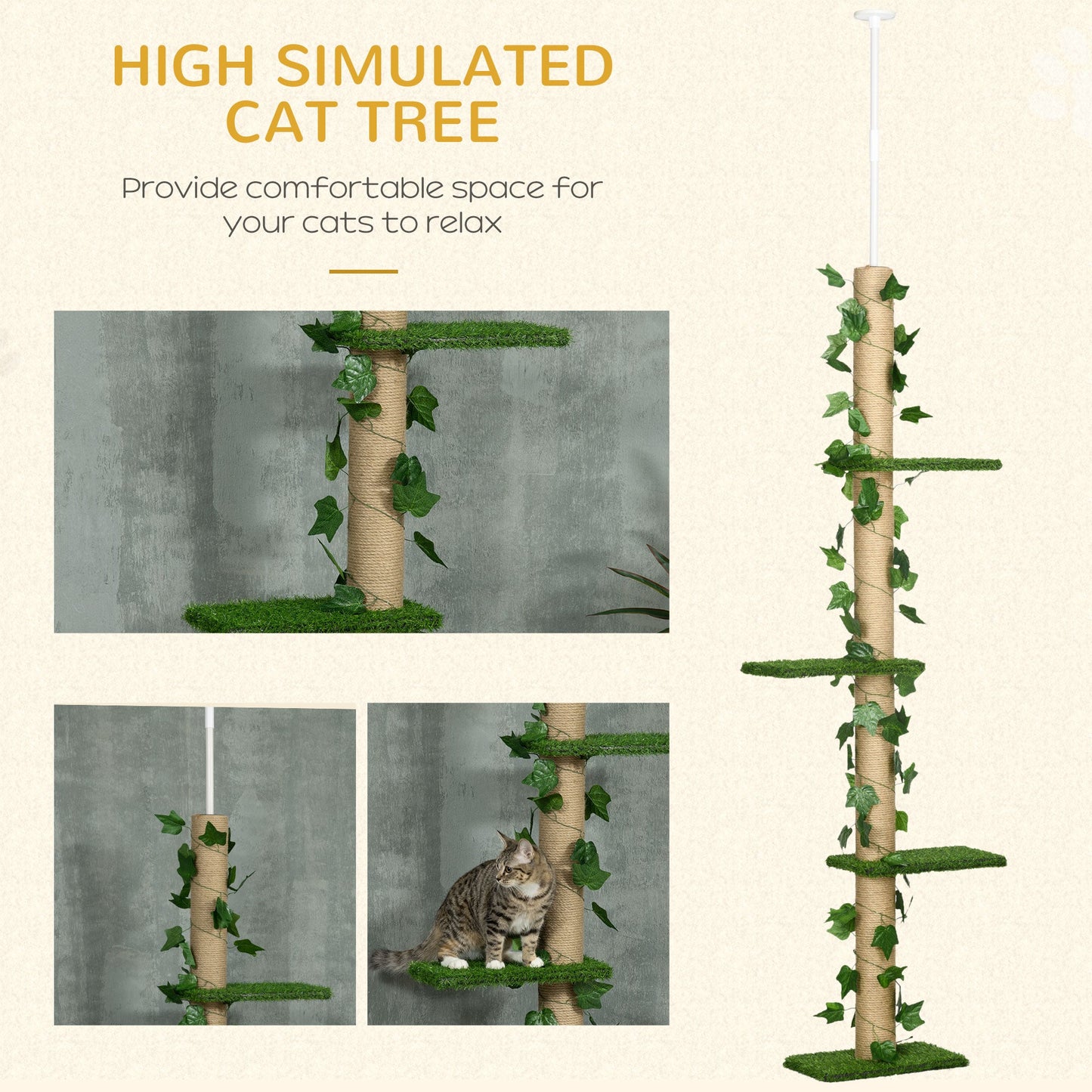 HIGH SIMULATED CAT TREE

Provide comfortable space for your cats to relax