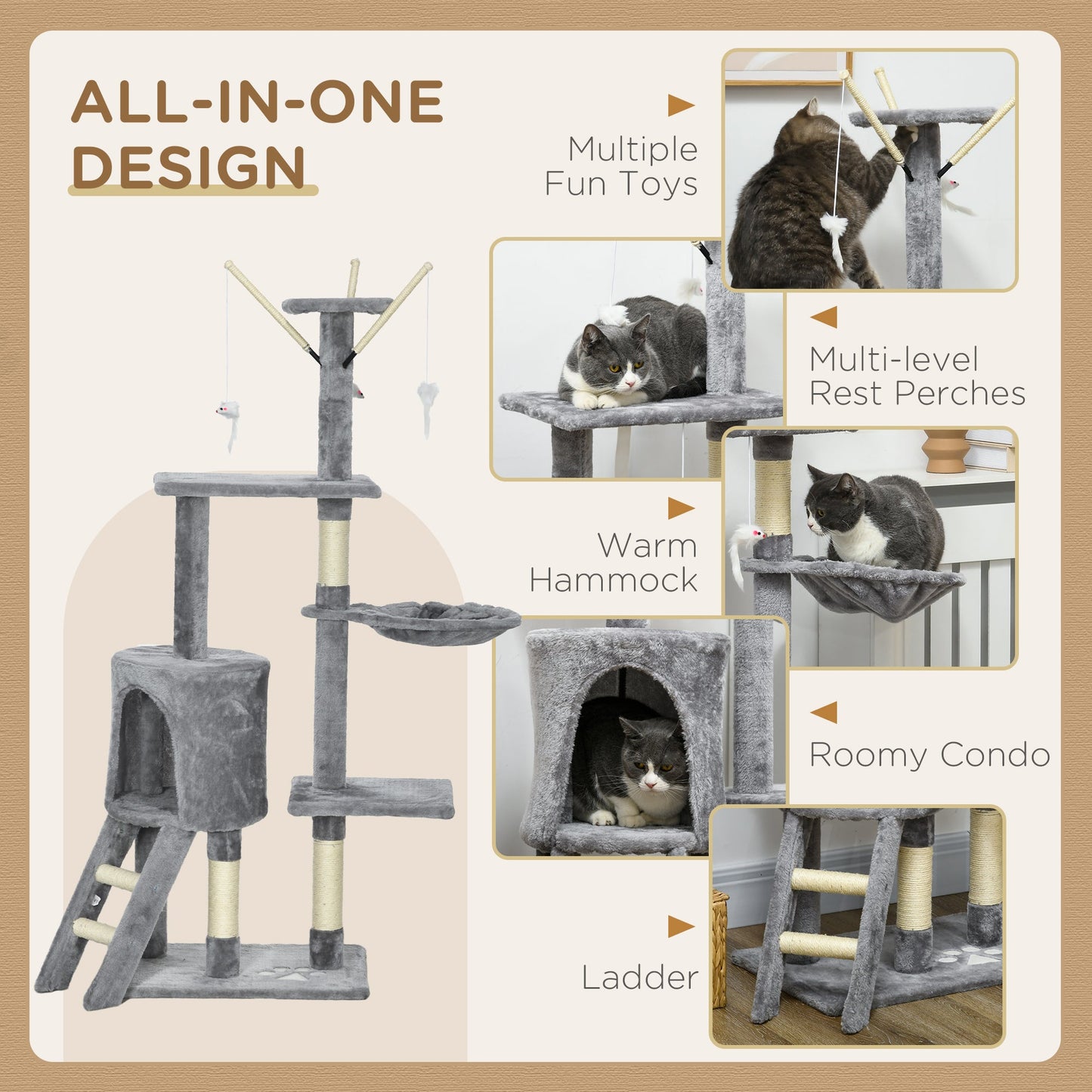 ALL-IN-ONE DESIGN

Multiple Fun Toys

Multi-level Rest Perches

Warm Hammock

Roomy Condo

Ladder